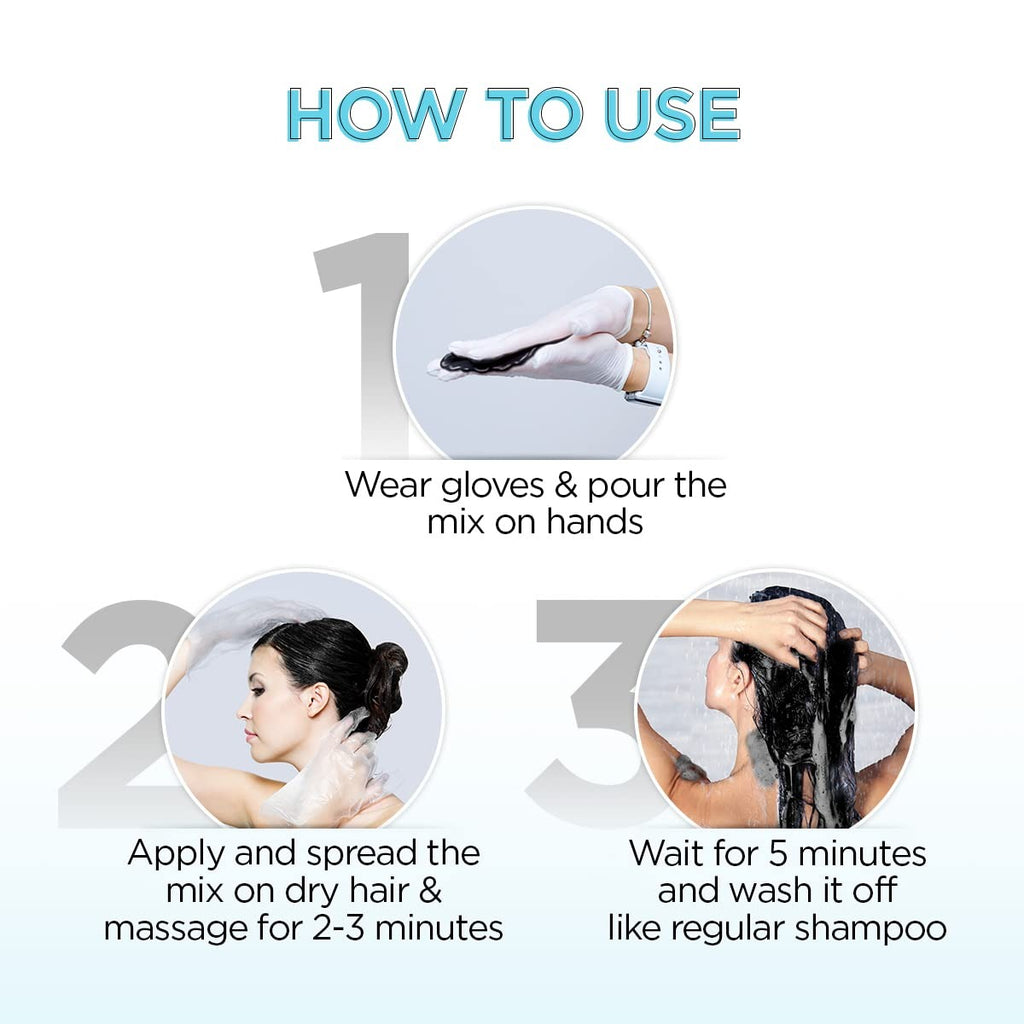 HOW TO USE

1

Wear gloves & pour the mix on hands

2

Apply and spread the mix on dry hair & massage for 2-3 minutes

3

Wait for 5 minutes and wash it off like regular shampoo