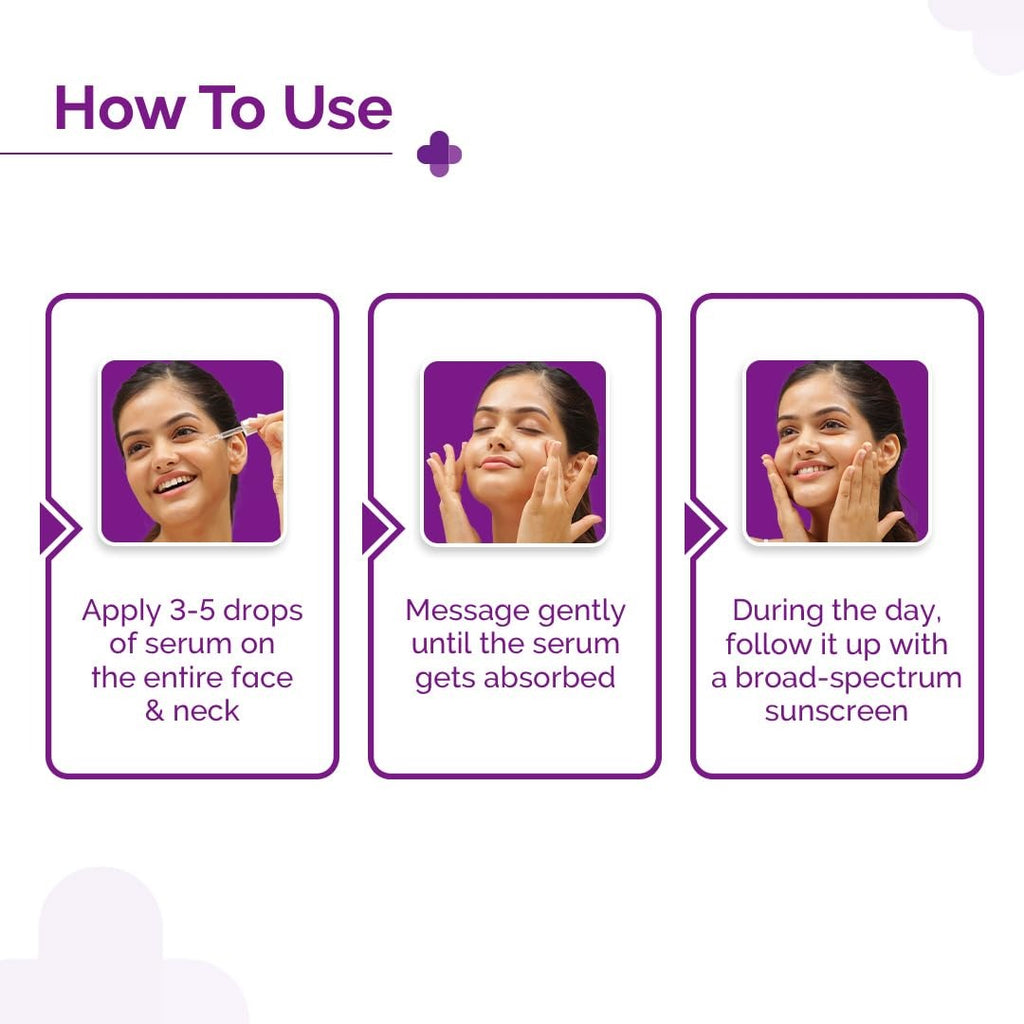 How To Use

Apply 3-5 drops of serum on the entire face & neck

Message gently until the serum gets absorbed

During the day, follow it up with a broad-spectrum sunscreen